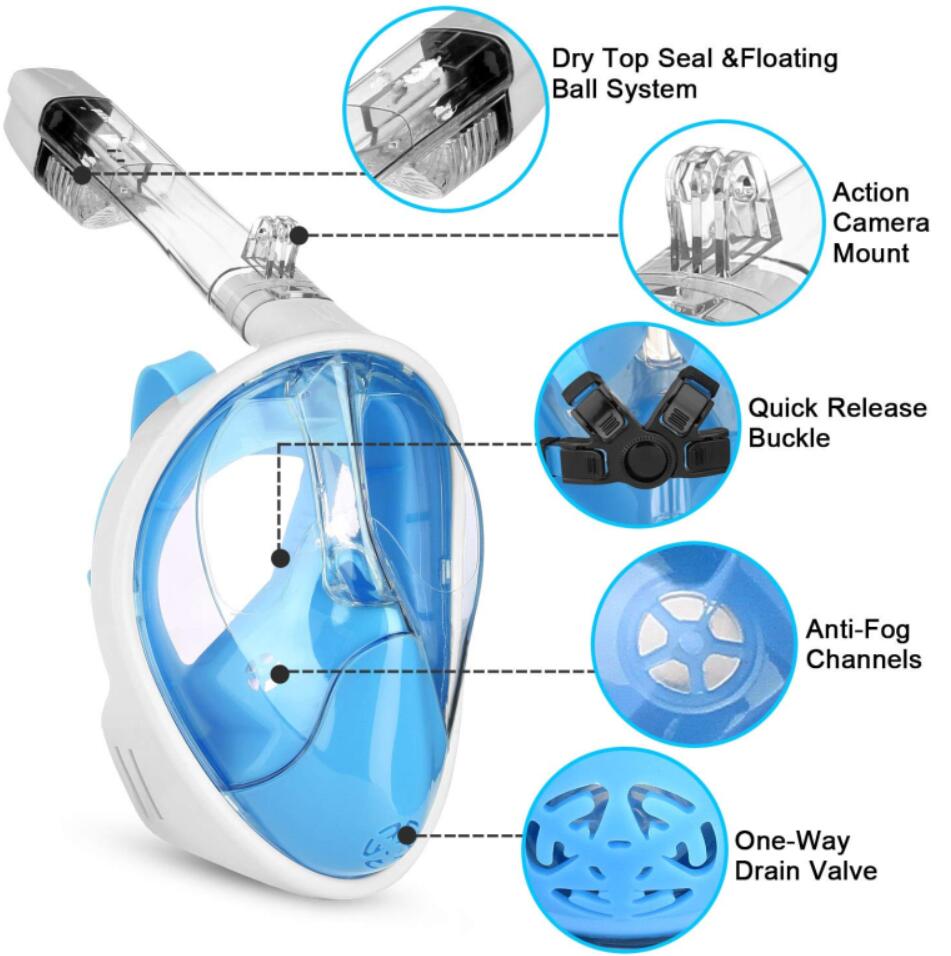 Dry Top Seal &Floating Ball System

Action Camera Mount

Quick Release Buckle

Anti-Fog Channels

One-Way Drain Valve