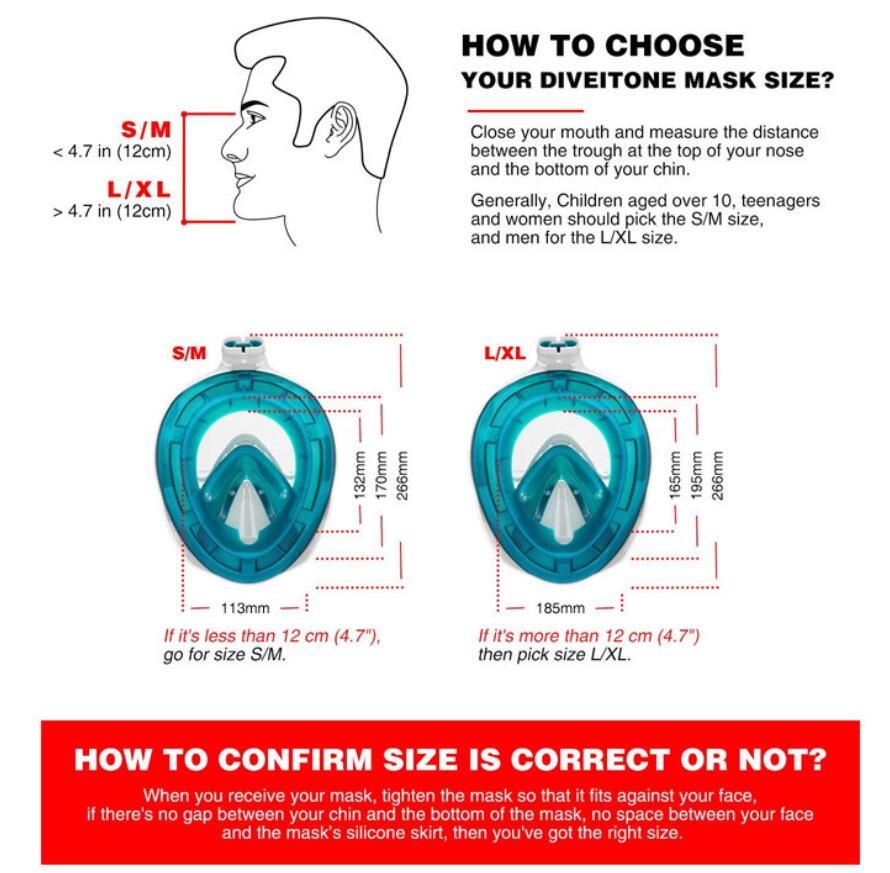 S/M
< 4.7 in (12cm)

L/XL
> 4.7 in (12cm)

HOW TO CHOOSE
YOUR DIVEITONE MASK SIZE?

Close your mouth and measure the distance between the trough at the top of your nose and the bottom of your chin.

Generally, Children aged over 10, teenagers and women should pick the S/M size, and men for the L/XL size.

S/M

132mm
170mm
266mm

113mm

If it's less than 12 cm (4.7"), go for size S/M.

L/XL

165mm
195mm
266mm

185mm

If it's more than 12 cm (4.7") then pick size L/XL.

HOW TO CONFIRM SIZE IS CORRECT OR NOT?

When you receive your mask, tighten the mask so that it fits against your face, if there's no gap between your chin and the bottom of the mask, no space between your face and the mask's silicone skirt, then you've got the right size.